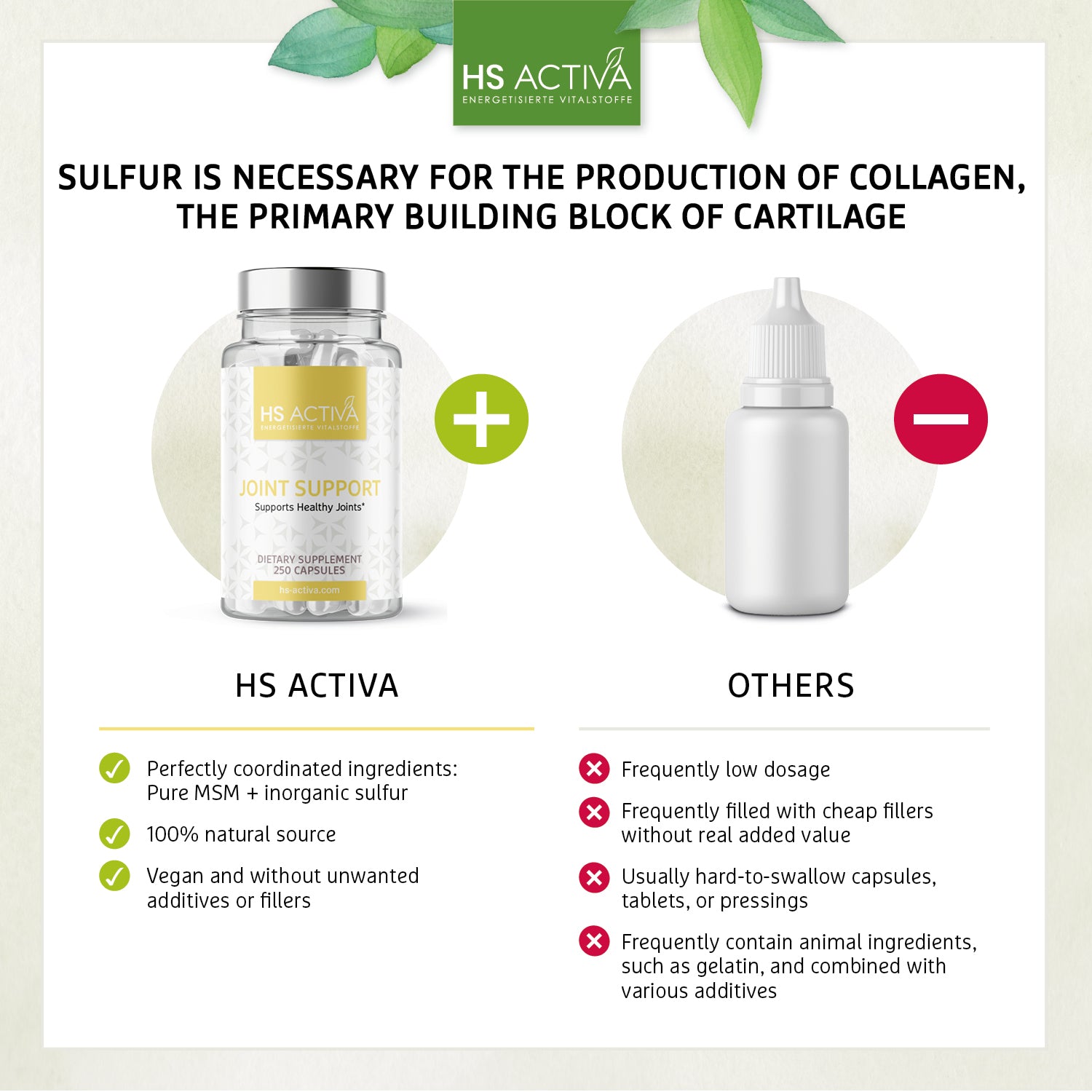 HS ACTIVA
ENERGETISIERTE VITALSTOFFE

SULFUR IS NECESSARY FOR THE PRODUCTION OF COLLAGEN, THE PRIMARY BUILDING BLOCK OF CARTILAGE

HS ACTIVA
ENERGETISIERTE VITALSTOFFE
JOINT SUPPORT
Supports Healthy Joints*
DIETARY SUPPLEMENT
250 CAPSULES
hs-activa.com

HS ACTIVA

Perfectly coordinated ingredients: Pure MSM + inorganic sulfur

100% natural source

Vegan and without unwanted additives or fillers

OTHERS

Frequently low dosage

Frequently filled with cheap fillers without real added value

Usually hard-to-swallow capsules, tablets, or pressings

Frequently contain animal ingredients, such as gelatin, and combined with various additives